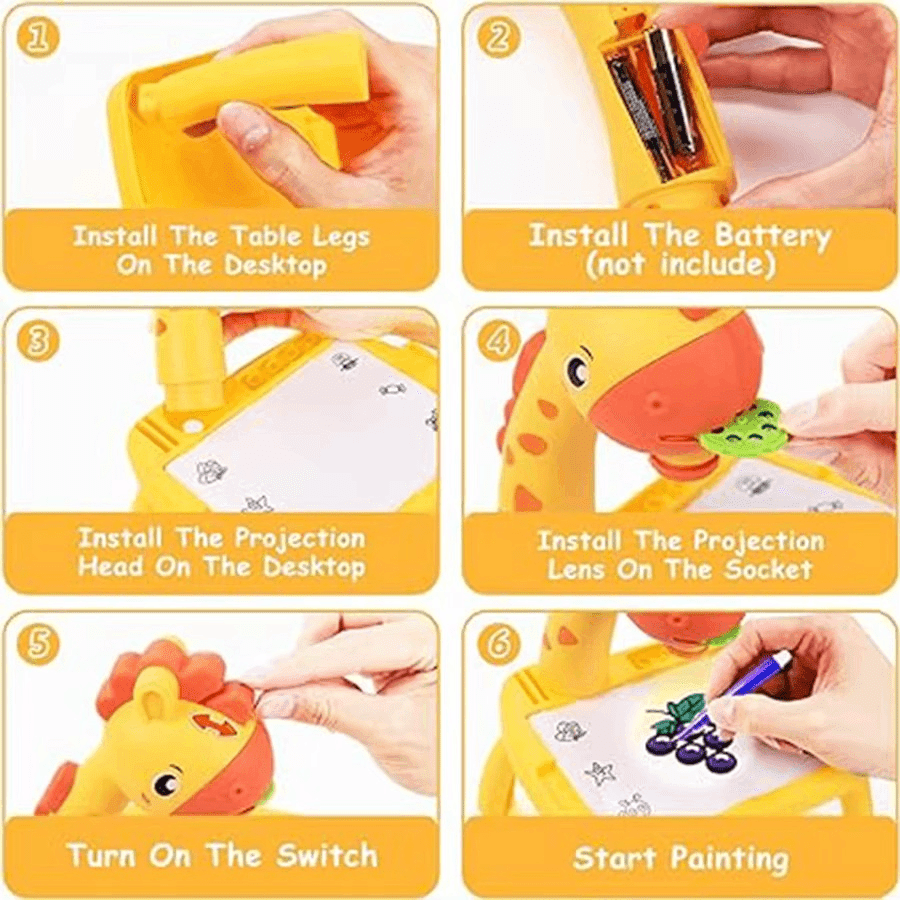 1

Install The Table Legs On The Desktop

2

Install The Battery (not include)

3

Install The Projection Head On The Desktop

4

Install The Projection Lens On The Socket

5

Turn On The Switch

6

Start Painting